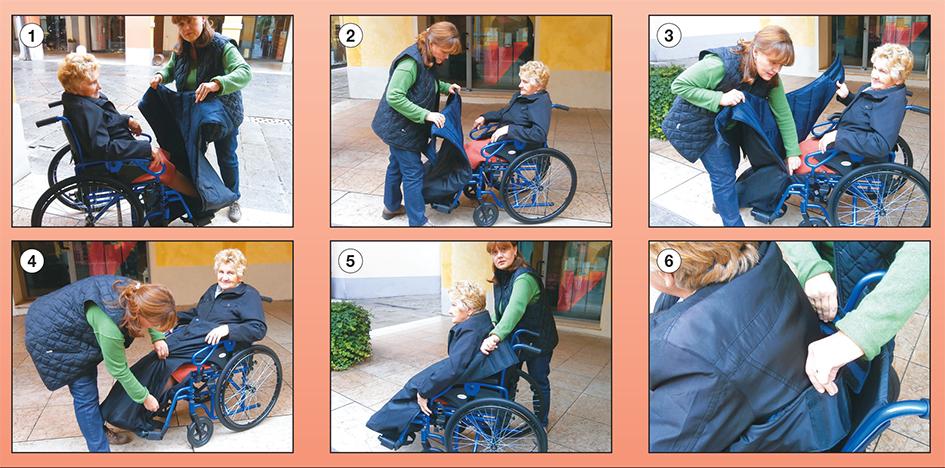 1

2

3

4

5

6